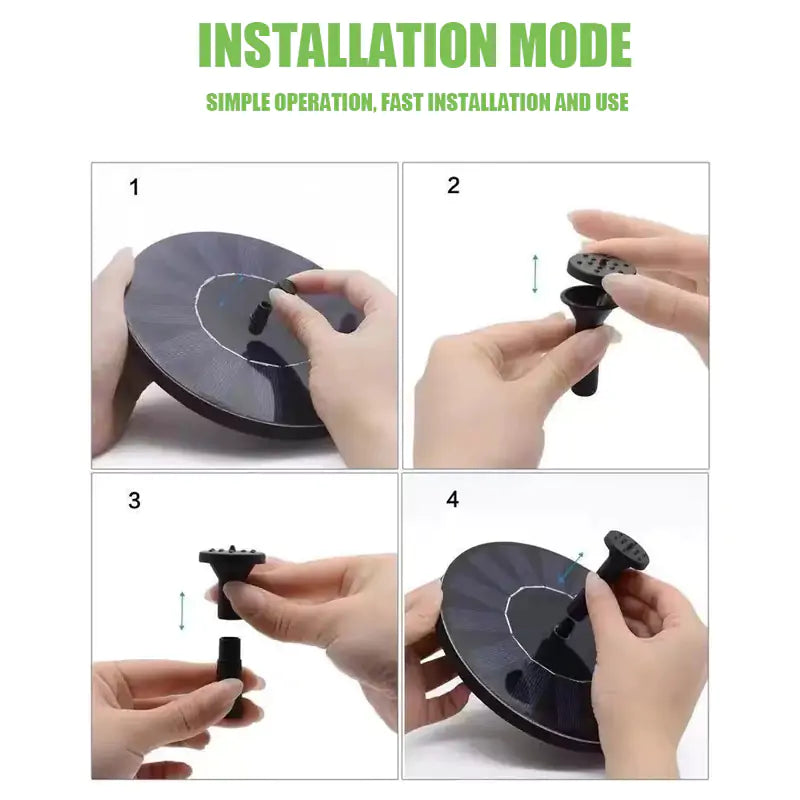 INSTALLATION MODE

SIMPLE OPERATION, FAST INSTALLATION AND USE

1

2

3

4