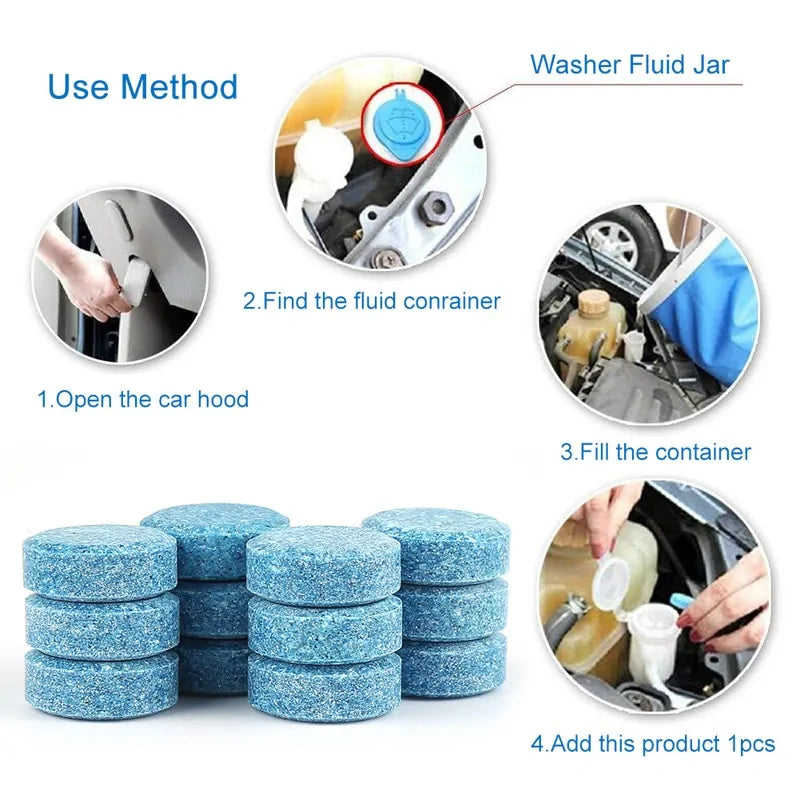 Use Method

Washer Fluid Jar

2.Find the fluid conrainer

1.Open the car hood

3.Fill the container

4.Add this product 1pcs